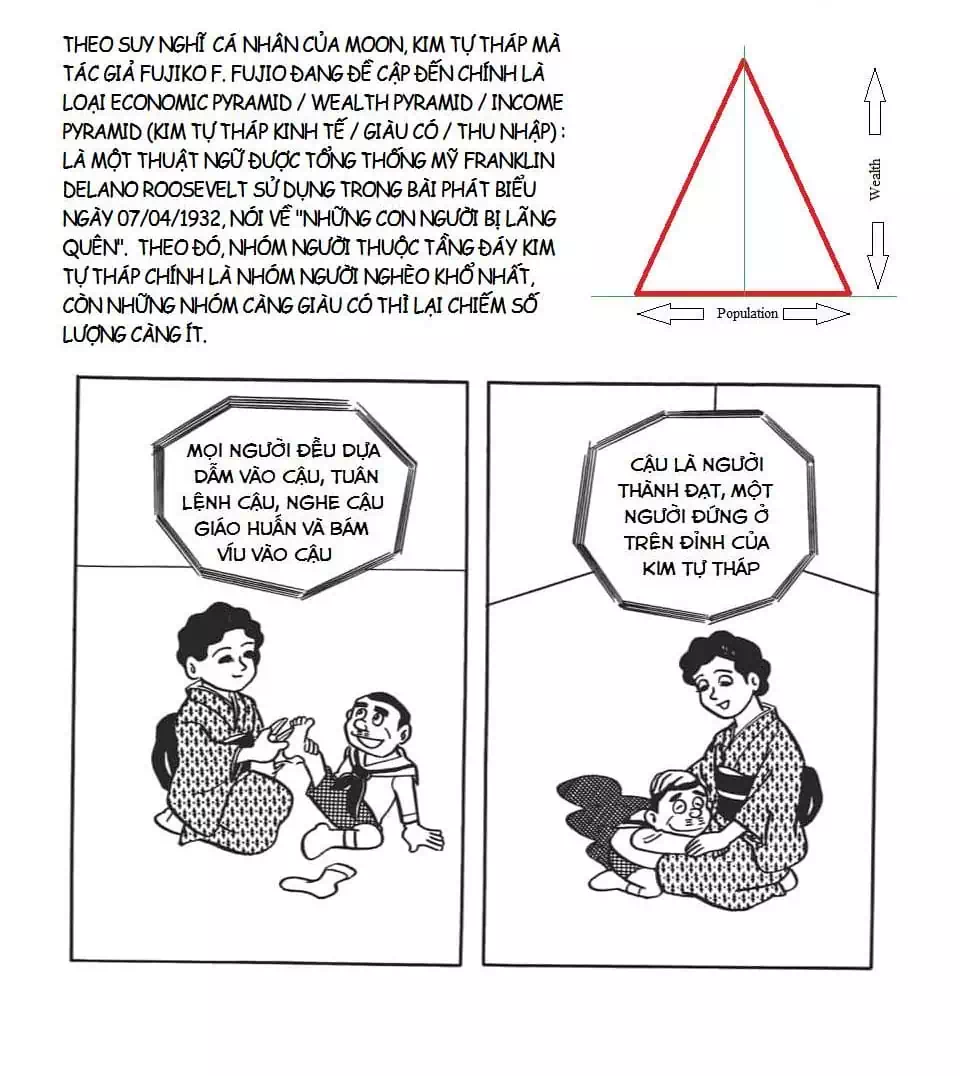 THEO SUY NGHĨ CÁ NHÂN CỦA MOON, KIM TỰ THÁP MÀ TÁC GIẢ FUJIKO F. FUJIO ĐANG ĐỀ CẬP ĐẾN CHÍNH LÀ LOẠI ECONOMIC PYRAMID / WEALTH PYRAMID / INCOME PYRAMID (KIM TỰ THÁP KINH TẾ / GIÀU CÓ / THU NHẬP) : LÀ MỘT THUẬT NGỮ ĐƯỢC TỔNG THỐNG MỸ FRANKLIN DELANO ROOSEVELT SỬ DỤNG TRONG BÀI PHÁT BIỂU NGÀY 07/04/1932, NÓI VỀ "NHỮNG CON NGƯỜI BỊ LÃNG QUÊN". THEO ĐÓ, NHÓM NGƯỜI THUỘC TẦNG ĐÁY KIM TỰ THÁP CHÍNH LÀ NHÓM NGƯỜI NGHÈO KHỔ NHẤT, CÒN NHỮNG NHÓM CÀNG GIÀU CÓ THÌ LẠI CHIẾM SỐ LƯỢNG CÀNG ÍT.

Wealth

Population

MỌI NGƯỜI ĐỀU DỰA DẪM VÀO CẬU, TUÂN LỆNH CẬU, NGHE CẬU GIÁO HUẤN VÀ BÁM VÍU VÀO CẬU

CẬU LÀ NGƯỜI THÀNH ĐẠT, MỘT NGƯỜI ĐỨNG Ở TRÊN ĐỈNH CỦA KIM TỰ THÁP