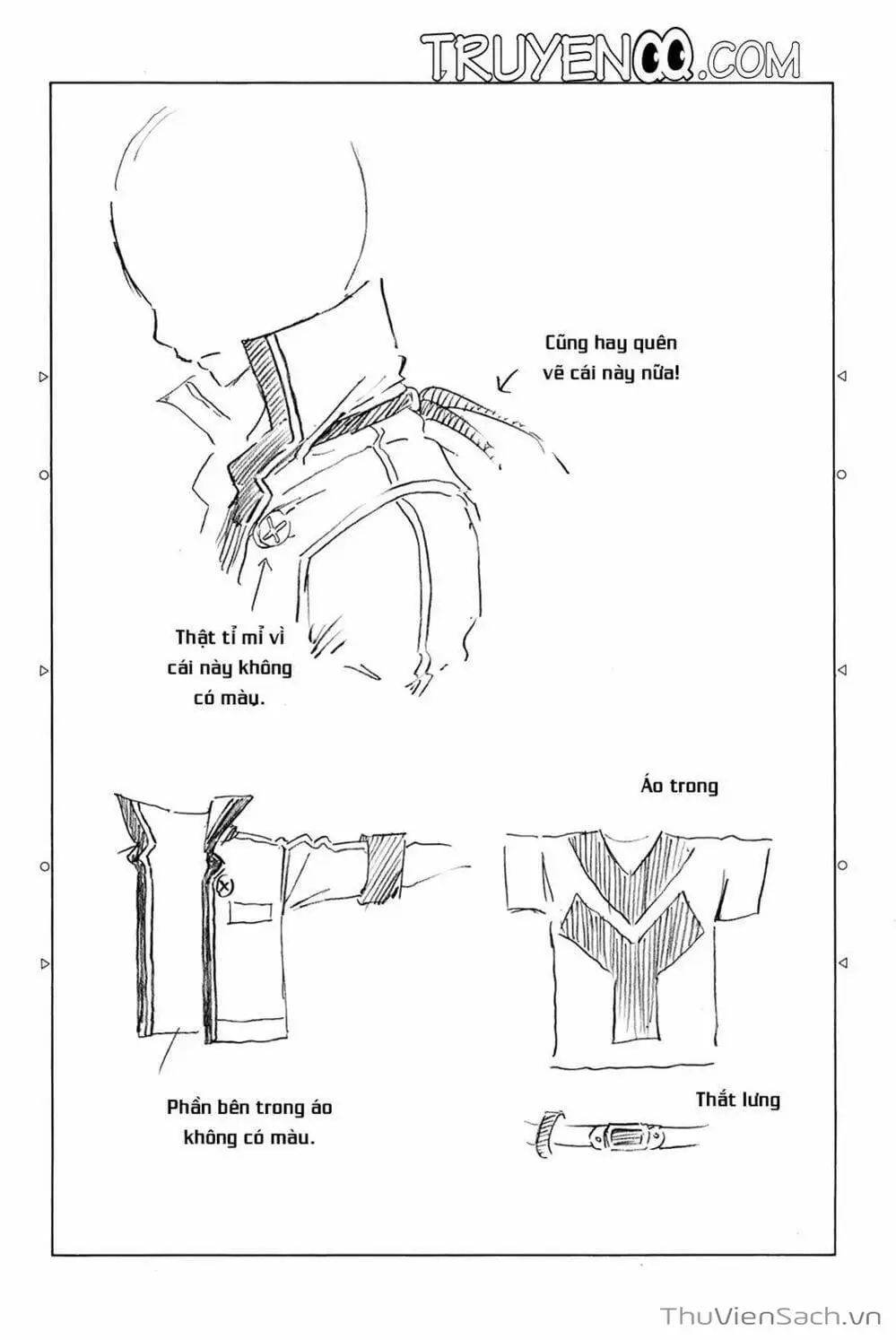 TRUYENQQ.COM

Cũng hay quên vẽ cái này nữa!

Thật tỉ mỉ vì cái này không có màu.

Áo trong

Phần bên trong áo không có màu.

Thắt lưng

ThuVienSach.vn