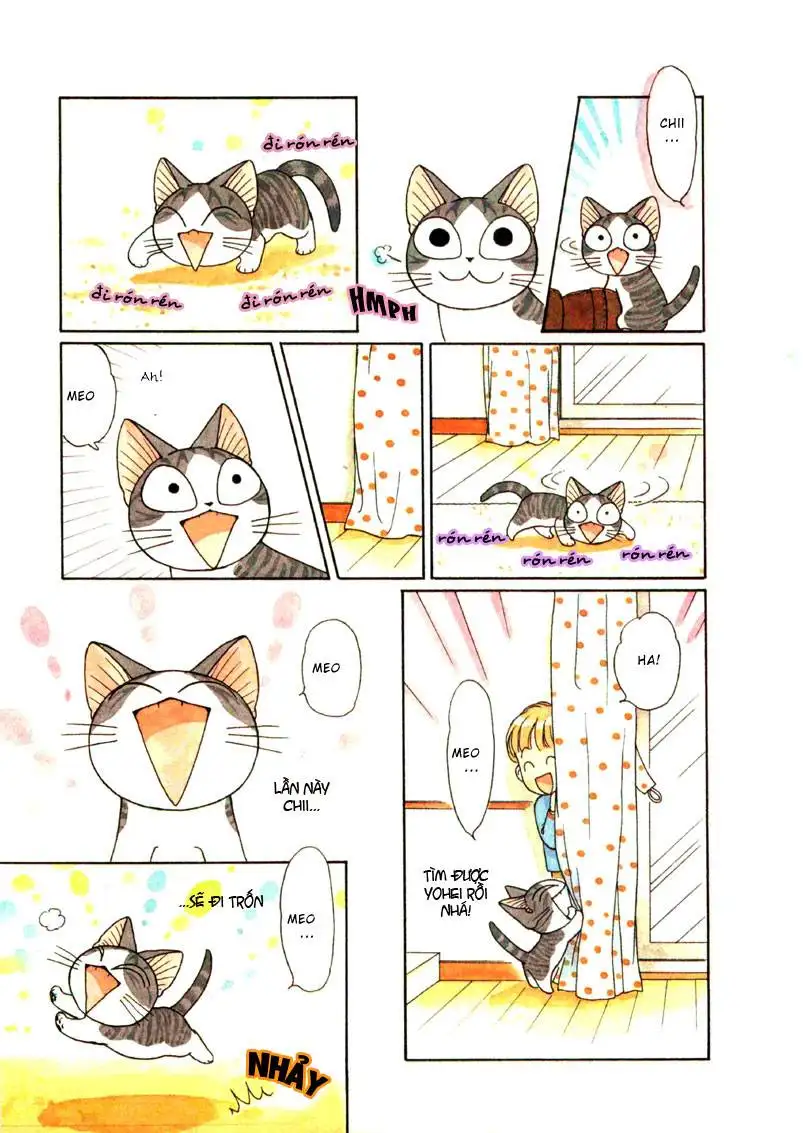 đi rón rén

đi rón rén

đi rón rén

HMPH

CHII ...

MEO

Ah!

rón rén

rón rén

rón rén

MEO

LẦN NÀY CHII...

HA!

MEO ...

TÌM ĐƯỢC YOHEI RỒI NHÁ!

...SẼ ĐI TRỐN

MEO ...

NHẢY